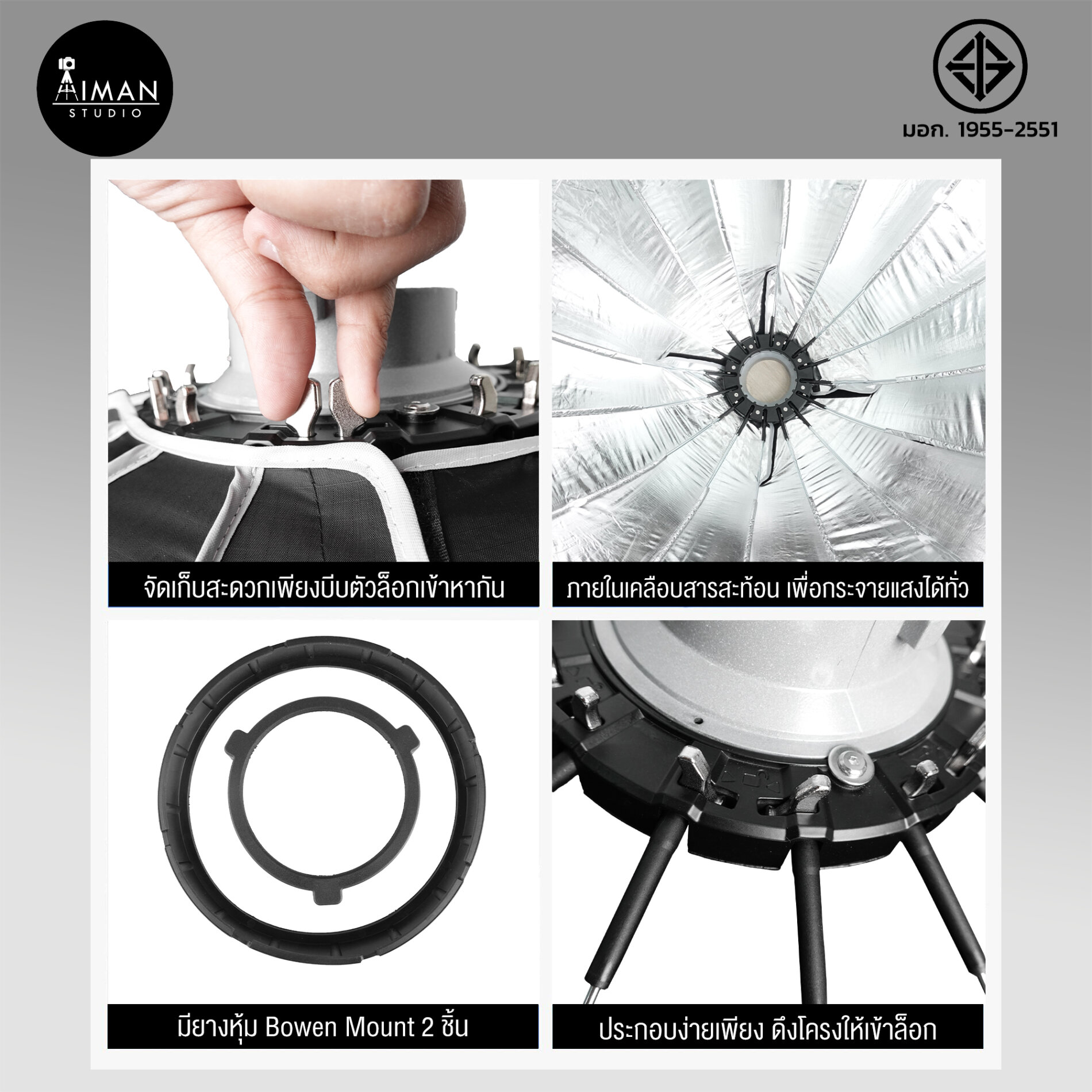 AIMAN
STUDIO

มอก. 1955-2551

จัดเก็บสะดวกเพียงบีบตัวล็อกเข้าหากัน

ภายในเคลือบสารสะท้อน เพื่อกระจายแสงได้ทั่ว

มียางหุ้ม Bowen Mount 2 ชิ้น

ประกอบง่ายเพียง ดึงโครงให้เข้าล็อก