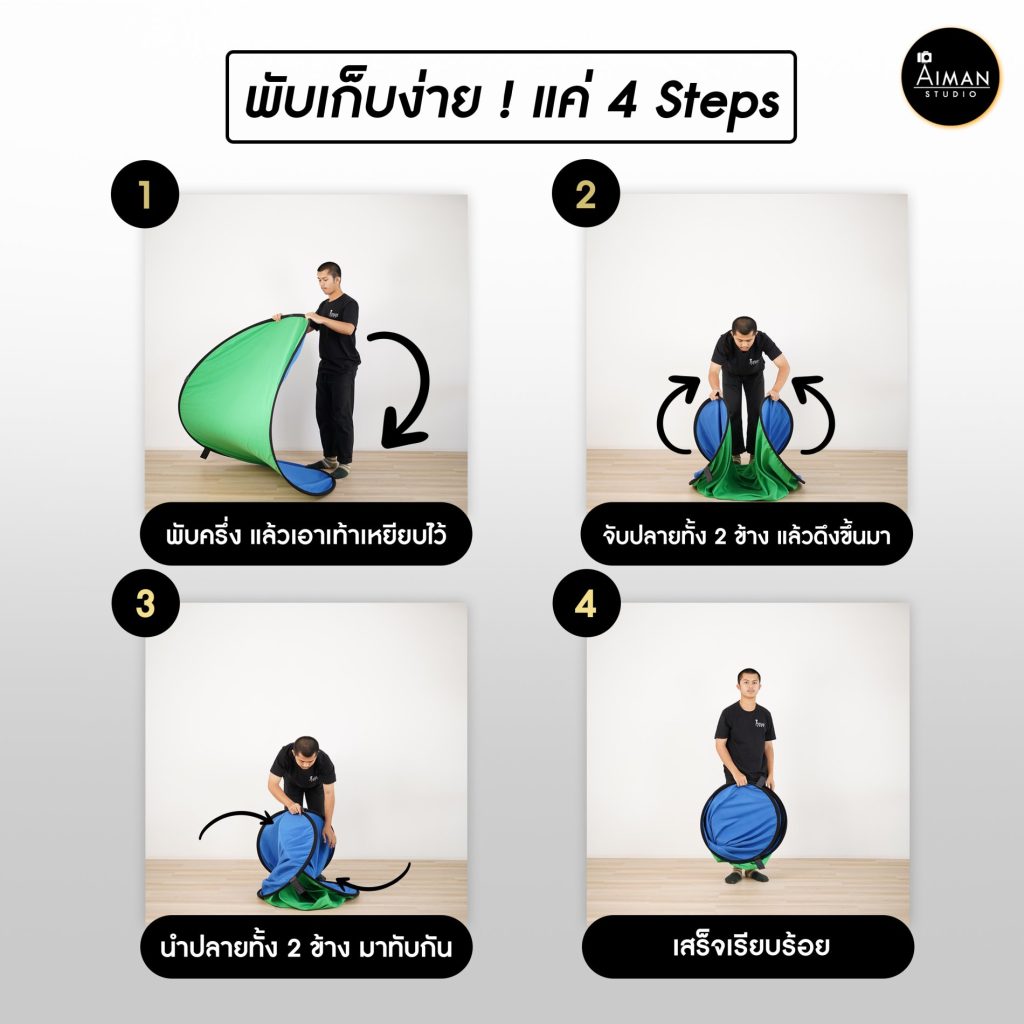 พับเก็บง่าย ! แค่ 4 Steps

AIMAN STUDIO

1

พับครึ่ง แล้วเอาเท้าเหยียบไว้

2

จับปลายทั้ง 2 ข้าง แล้วดึงขึ้นมา

3

นำปลายทั้ง 2 ข้าง มาทับกัน

4

เสร็จเรียบร้อย